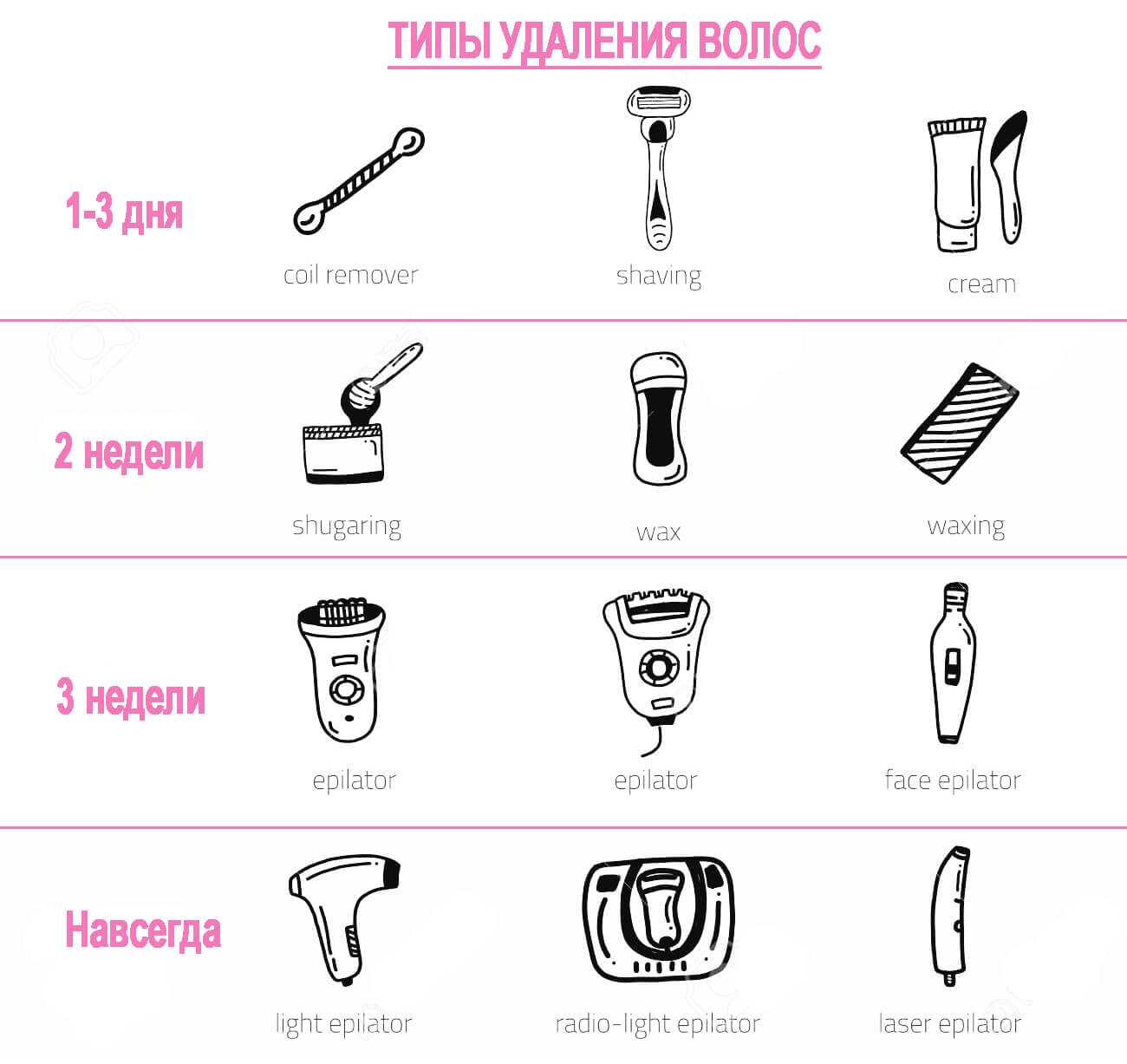 ТИПЫ УДАЛЕНИЯ ВОЛОС

1-3 дня

coil remover

shaving

cream

2 недели

shugaring

wax

waxing

3 недели

epilator

epilator

face epilator

Навсегда

light epilator

radio-light epilator

laser epilator