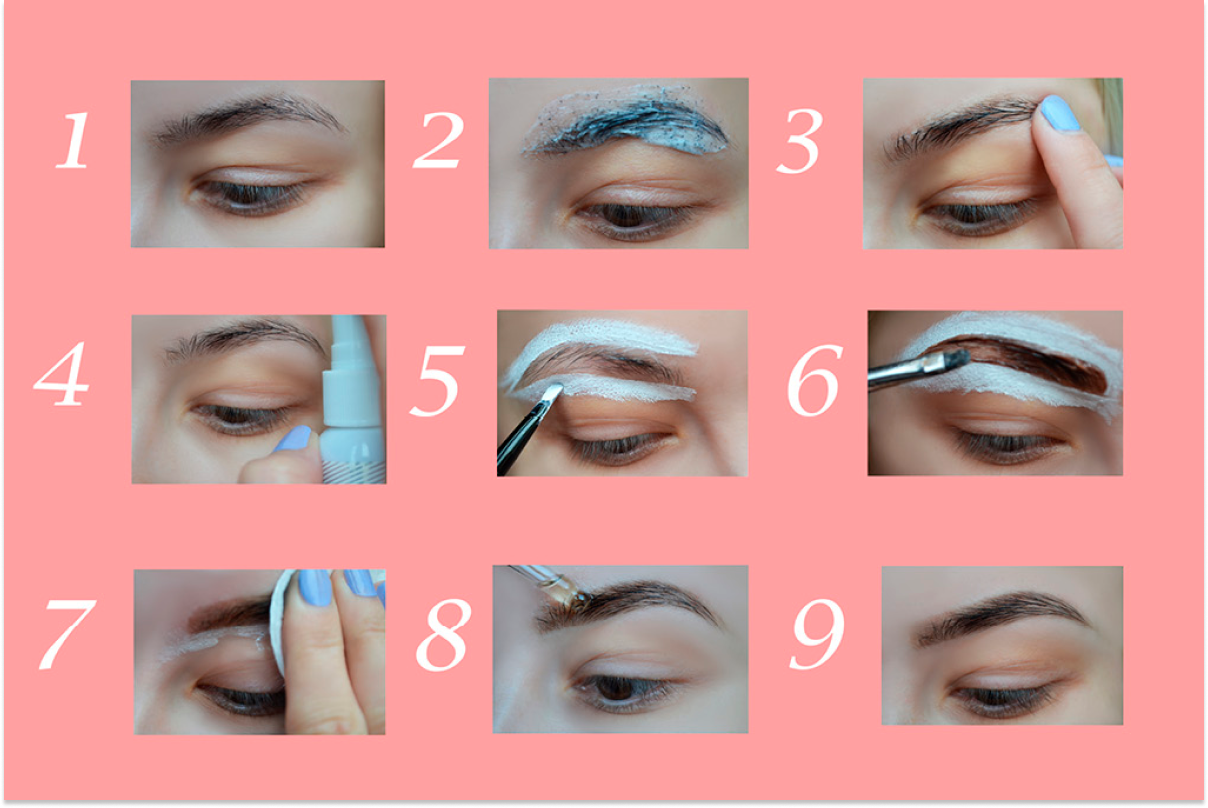 1
2
3
4
5
6
7
8
9