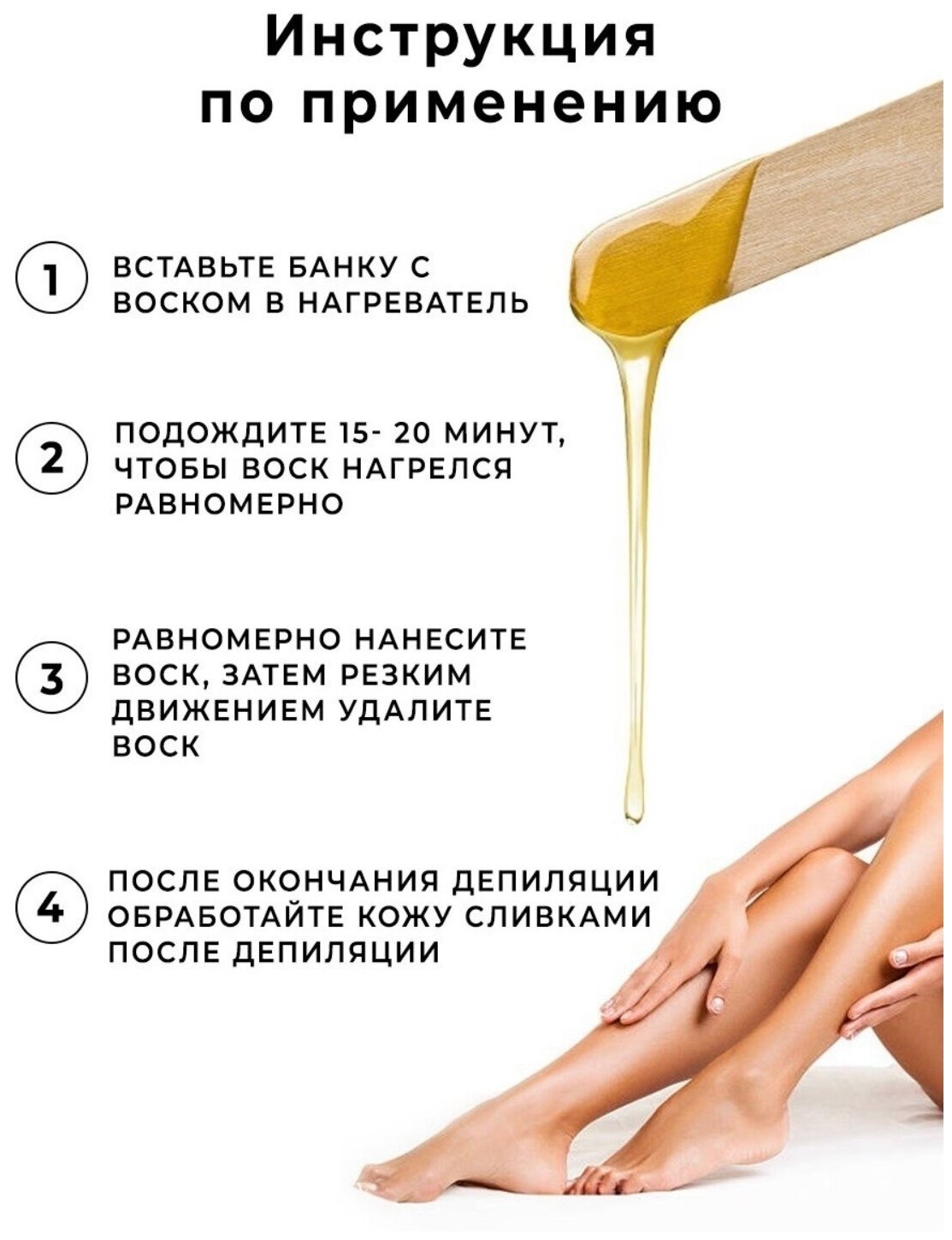 Инструкция по применению

1 ВСТАВЬТЕ БАНКУ С ВОСКОМ В НАГРЕВАТЕЛЬ

2 ПОДОЖДИТЕ 15- 20 МИНУТ, ЧТОБЫ ВОСК НАГРЕЛСЯ РАВНОМЕРНО

3 РАВНОМЕРНО НАНЕСИТЕ ВОСК, ЗАТЕМ РЕЗКИМ ДВИЖЕНИЕМ УДАЛИТЕ ВОСК

4 ПОСЛЕ ОКОНЧАНИЯ ДЕПИЛЯЦИИ ОБРАБОТАЙТЕ КОЖУ СЛИВКАМИ ПОСЛЕ ДЕПИЛЯЦИИ