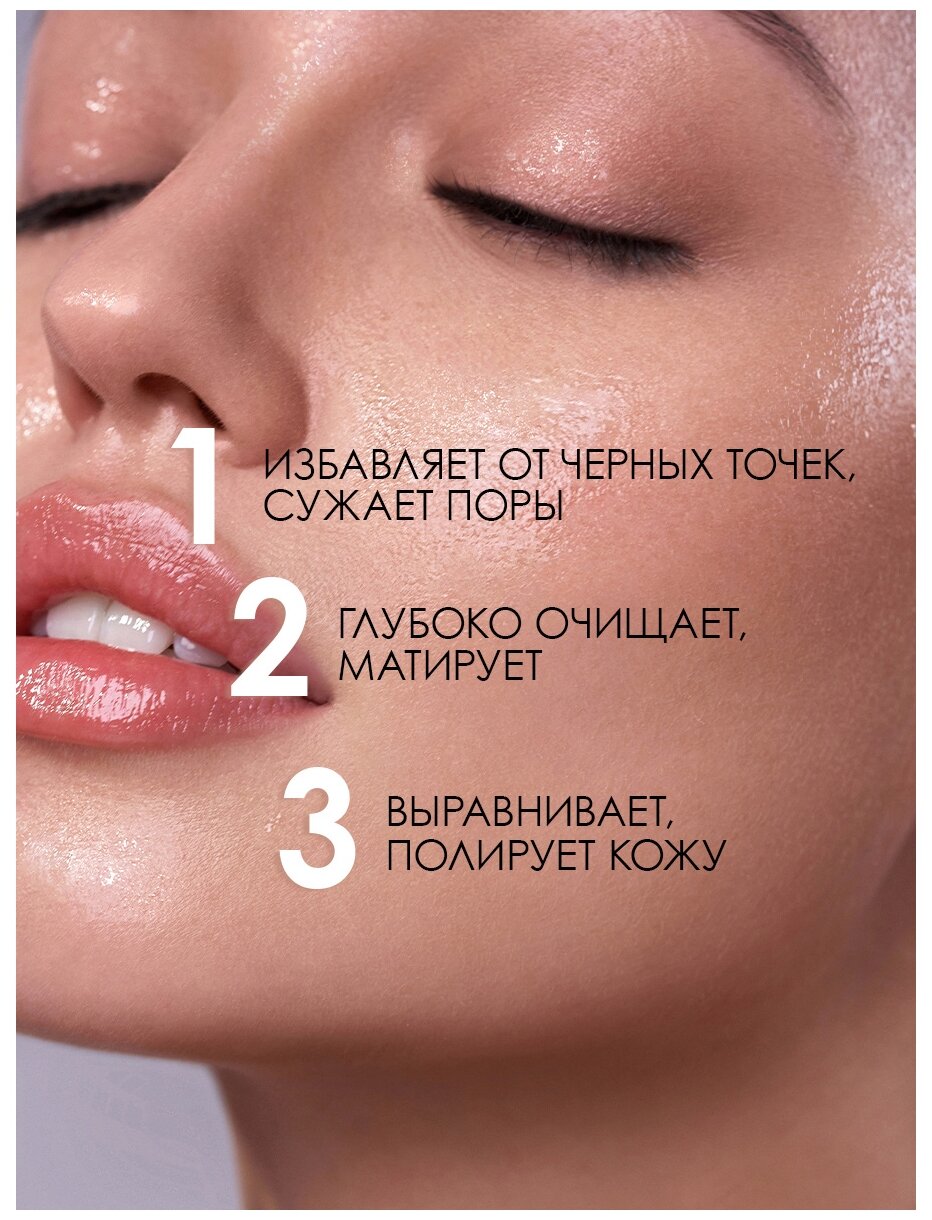 1 ИЗБАВЛЯЕТ ОТ ЧЕРНЫХ ТОЧЕК, СУЖАЕТ ПОРЫ

2 ГЛУБОКО ОЧИЩАЕТ, МАТИРУЕТ

3 ВЫРАВНИВАЕТ, ПОЛИРУЕТ КОЖУ