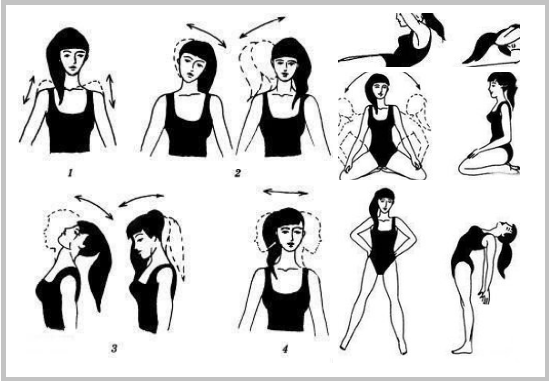 1

2

3

4