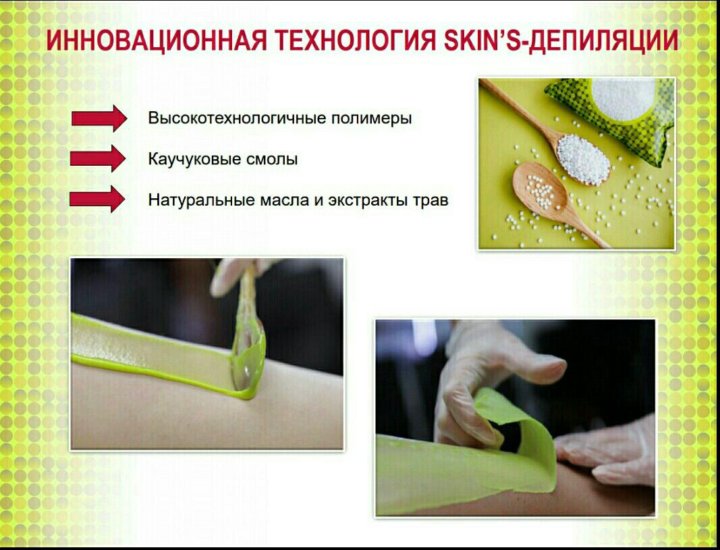 ИННОВАЦИОННАЯ ТЕХНОЛОГИЯ SKIN'S-ДЕПИЛЯЦИИ

Высокотехнологичные полимеры

Каучуковые смолы

Натуральные масла и экстракты трав